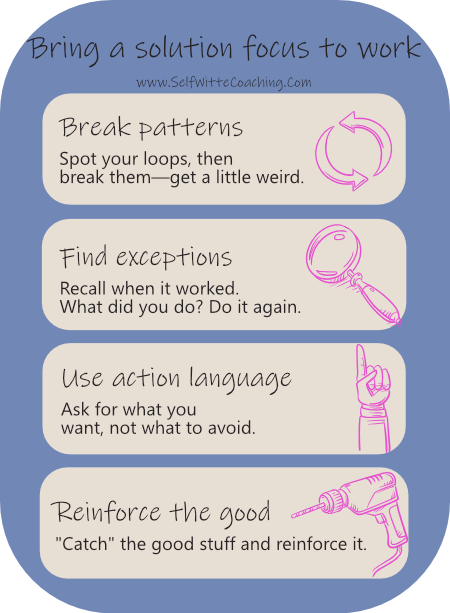 Bring a solution focus to work

www.SelfWitteCoaching.Com

Break patterns
Spot your loops, then break them—get a little weird.

Find exceptions
Recall when it worked. What did you do? Do it again.

Use action language
Ask for what you want, not what to avoid.

Reinforce the good
"Catch" the good stuff and reinforce it.